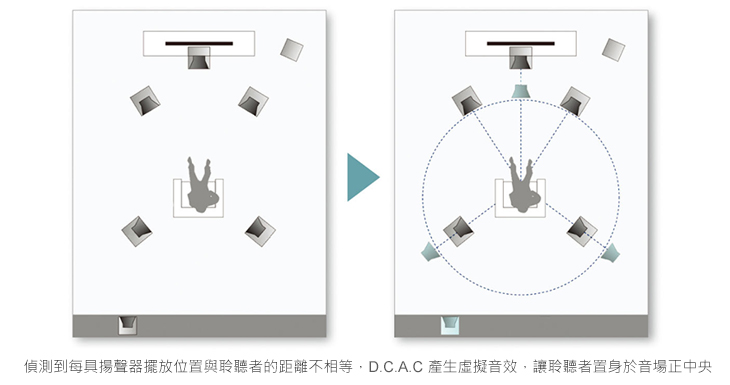 偵測到每具揚聲器擺放位置與聆聽者的距離不相等，D.C.A.C 產生虛擬音效，讓聆聽者置身於音場正中央